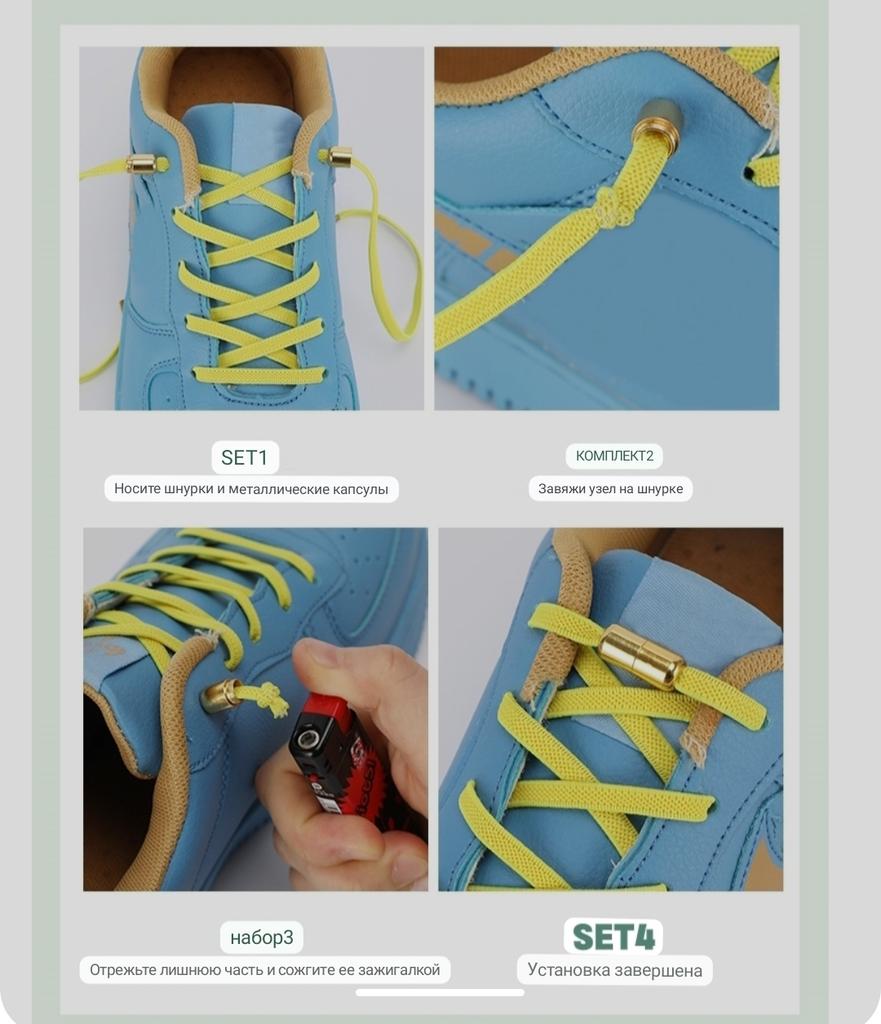 SET1
Носите шнурки и металлические капсулы

КОМПЛЕКТ2
Завяжи узел на шнурке

набор3
Отрежьте лишнюю часть и сожгите ее зажигалкой

SET4
Установка завершена