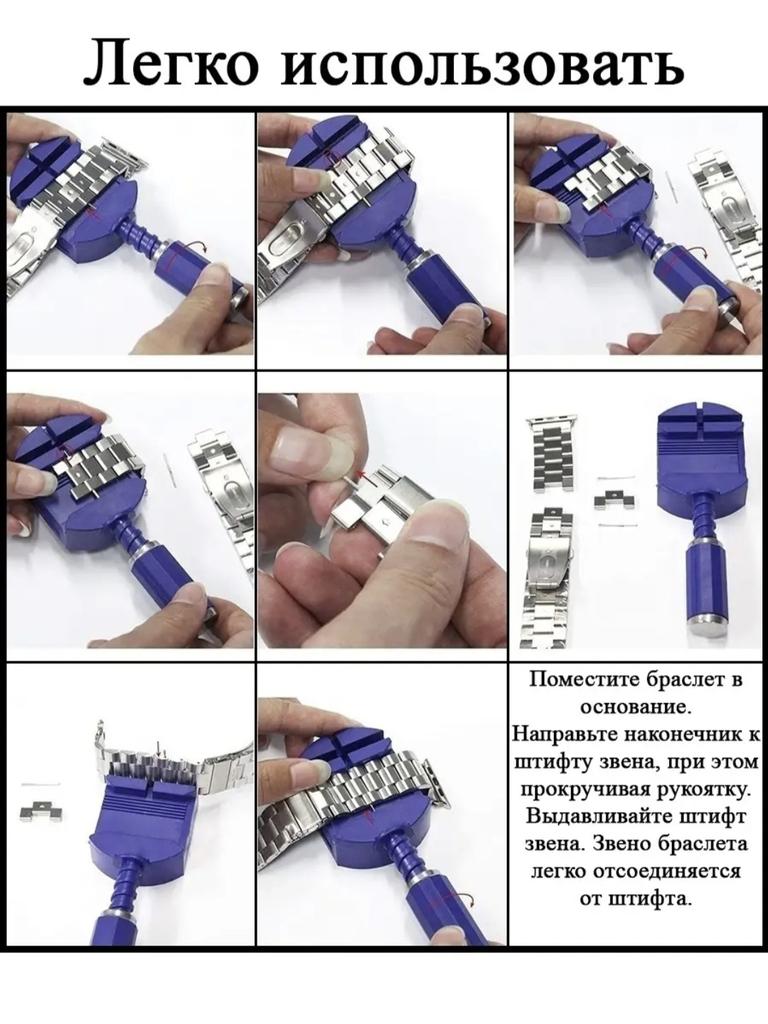 Легко использовать

Поместите браслет в основание.
Направьте наконечник к штифту звена, при этом прокручивая рукоятку.
Выдавливайте штифт звена. Звено браслета легко отсоединяется от штифта.