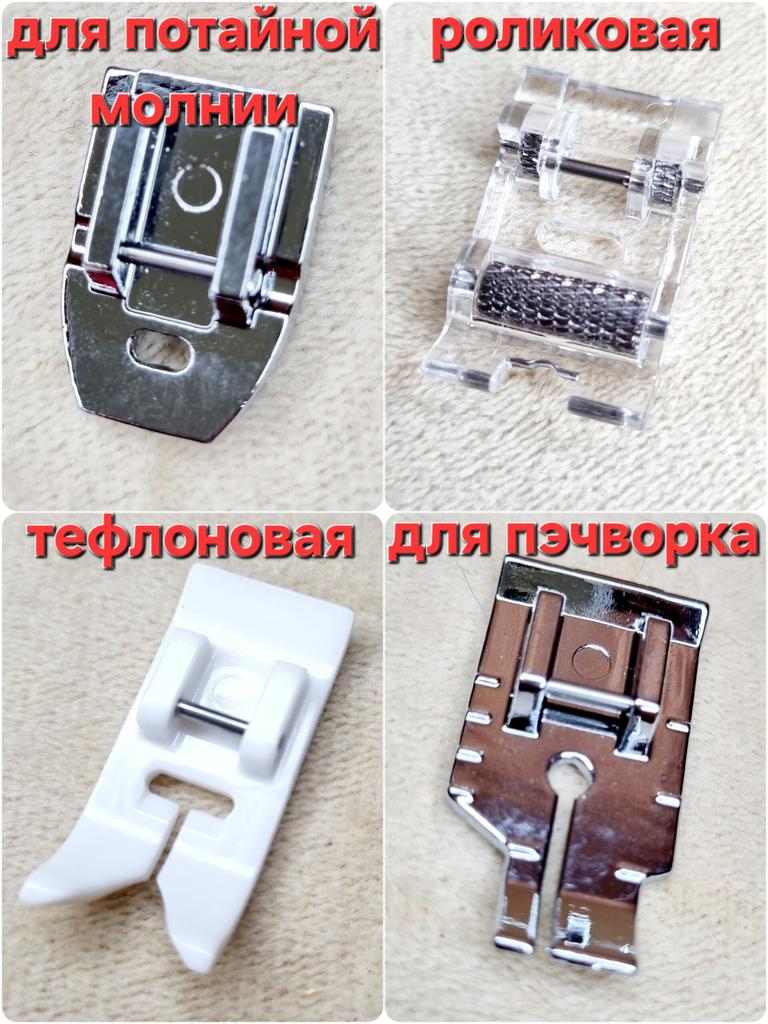 для потайной молнии

роликовая

тефлоновая

для пэчворка