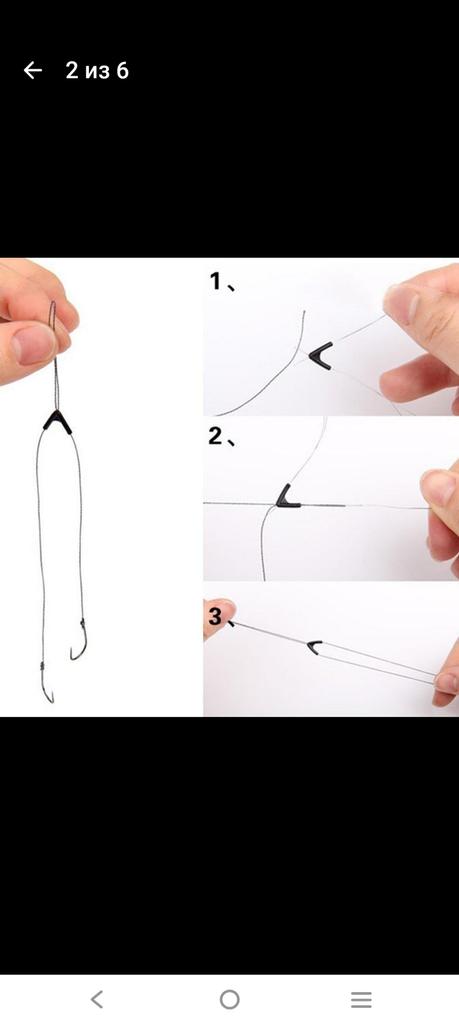 2 из 6

1、

2、

3、