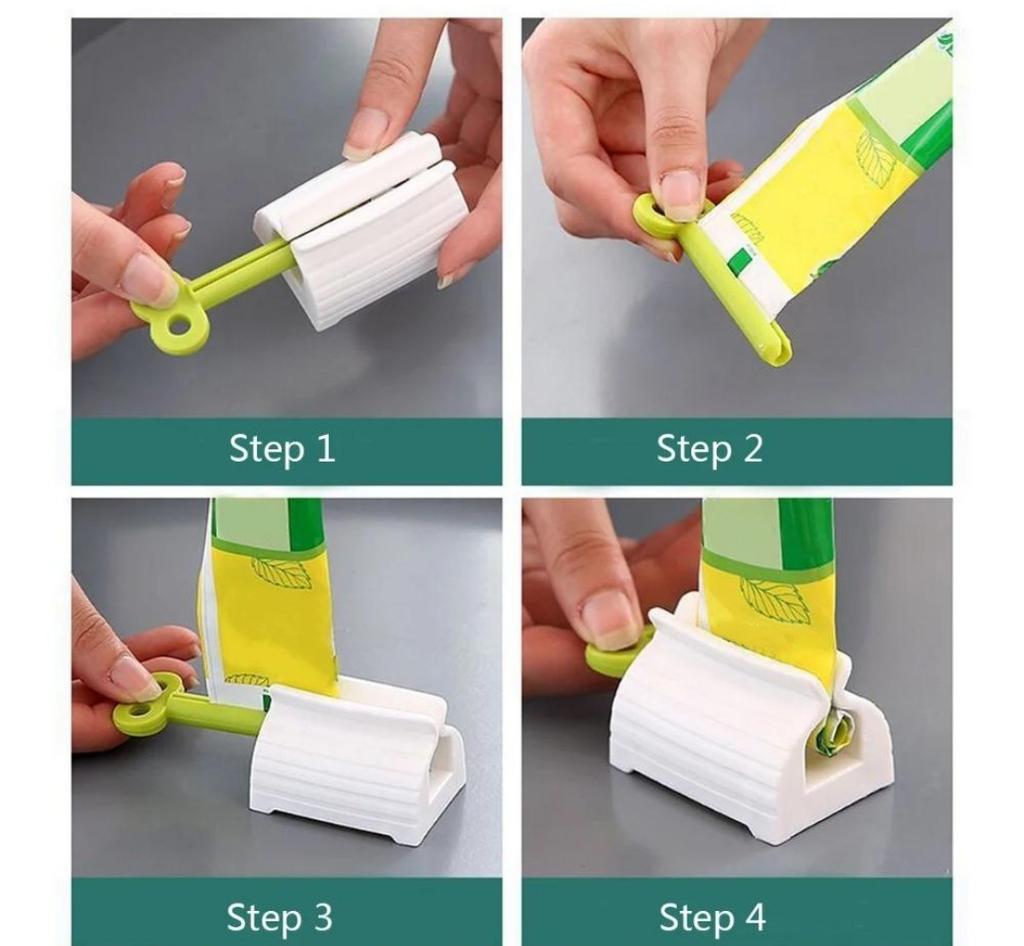 Step 1

Step 2

Step 3

Step 4